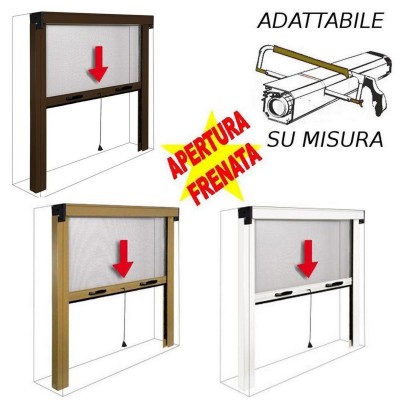 ADATTABILE

SU MISURA

APERTURA FRENATA